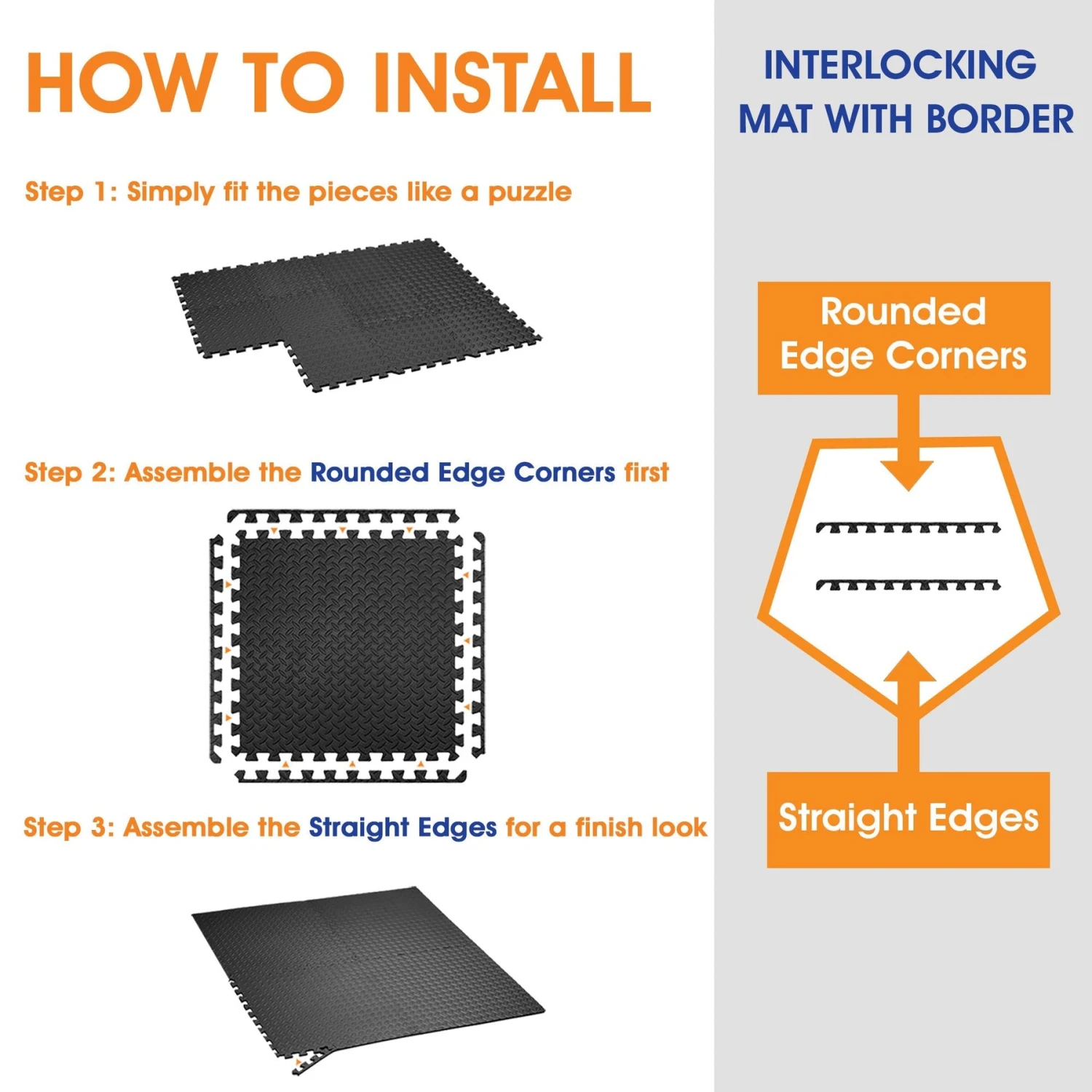 HOW TO INSTALL

Step 1: Simply fit the pieces like a puzzle

Step 2: Assemble the Rounded Edge Corners first

Step 3: Assemble the Straight Edges for a finish look

INTERLOCKING MAT WITH BORDER

Rounded Edge Corners

Straight Edges